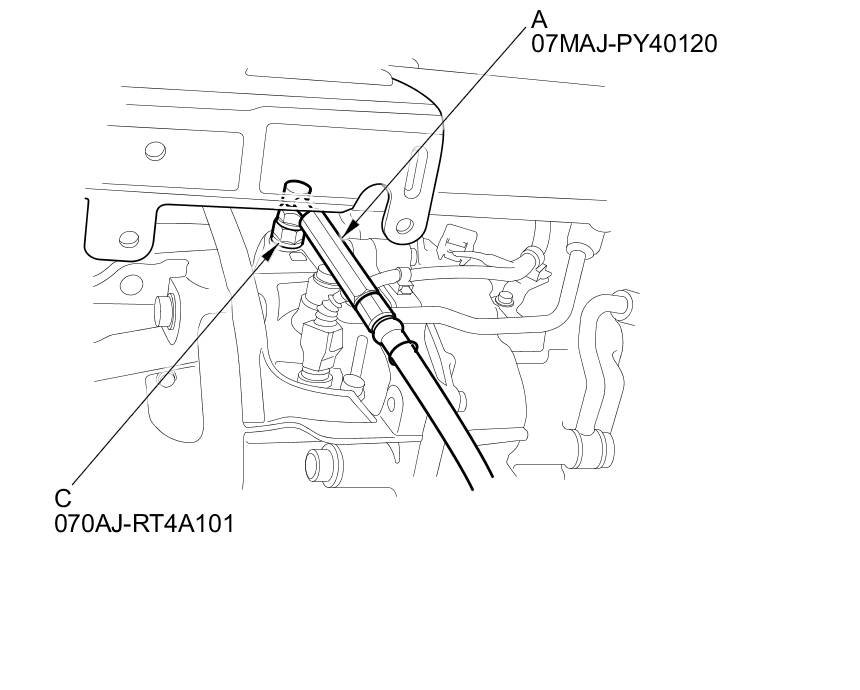 A
07MAJ-PY40120

C
070AJ-RT4A101