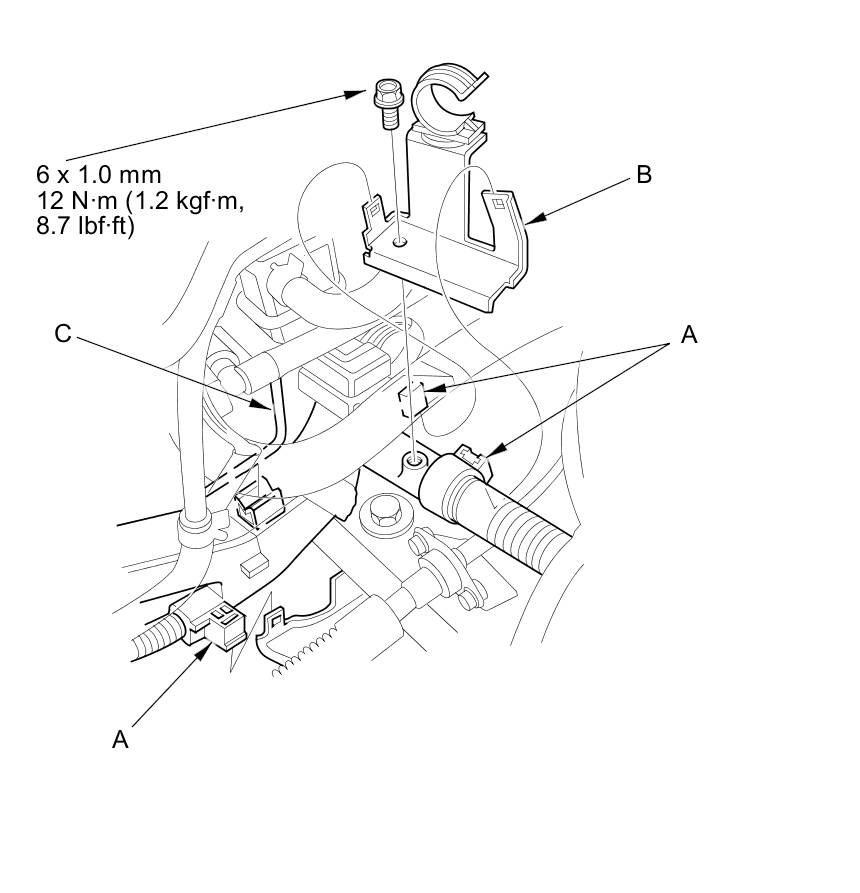 6 x 1.0 mm
12 N·m (1.2 kgf·m, 8.7 lbf·ft)

B

C

A

A