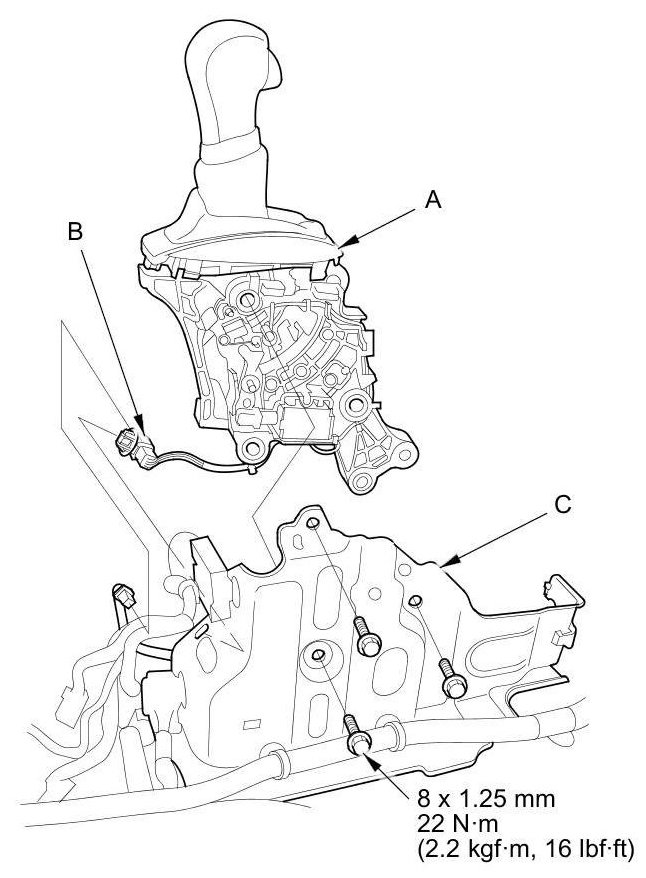 A

B

C

8 x 1.25 mm
22 N·m
(2.2 kgf·m, 16 lbf·ft)