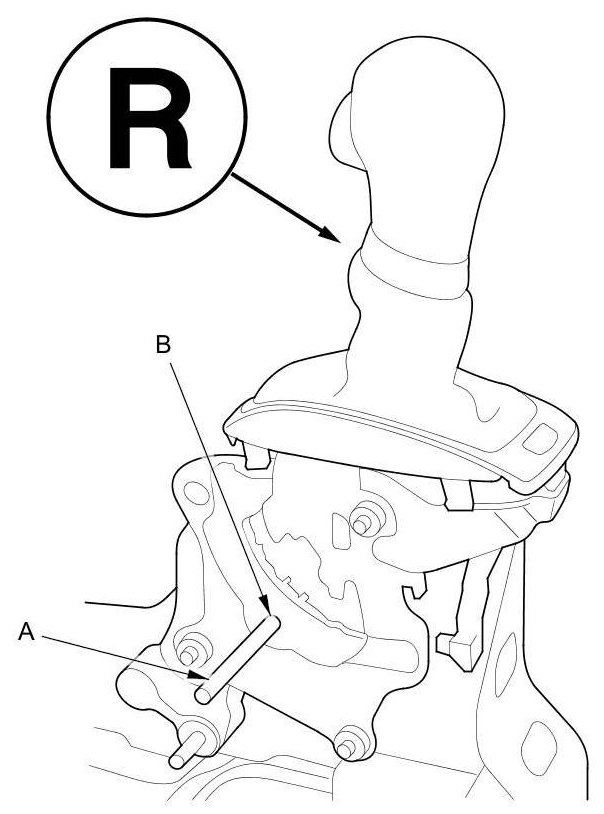 R

B

A