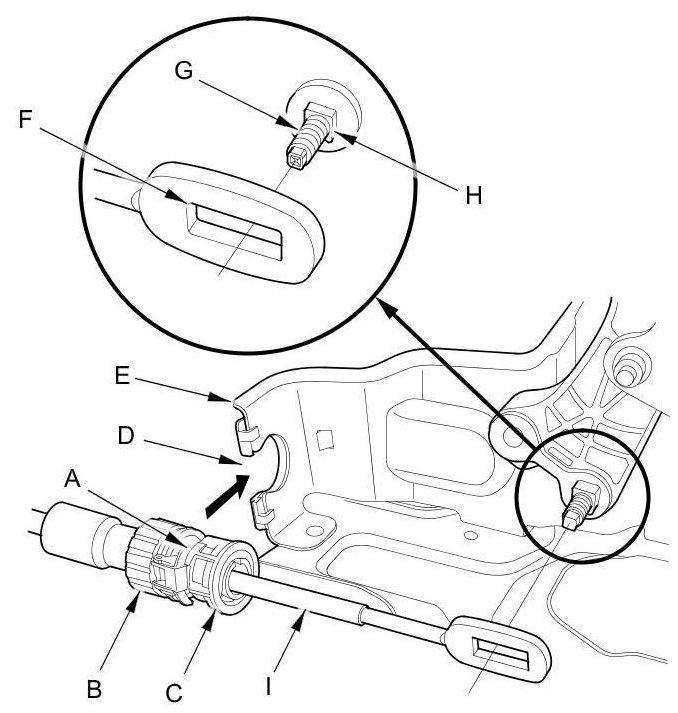 G
F
H
E
D
A
B
C
I