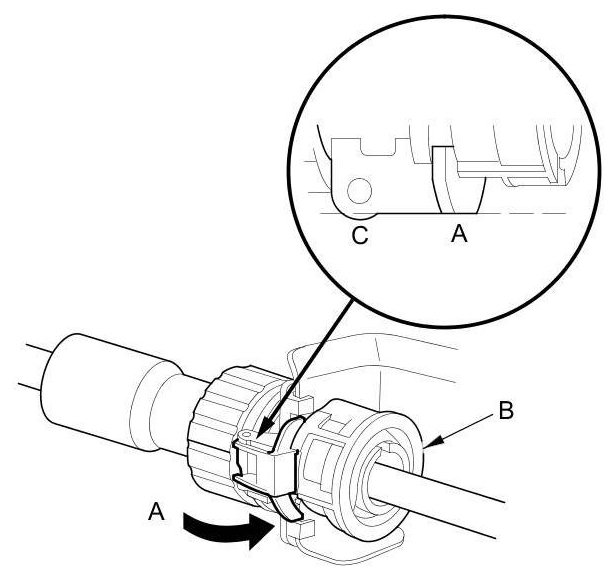 C
A
B
A