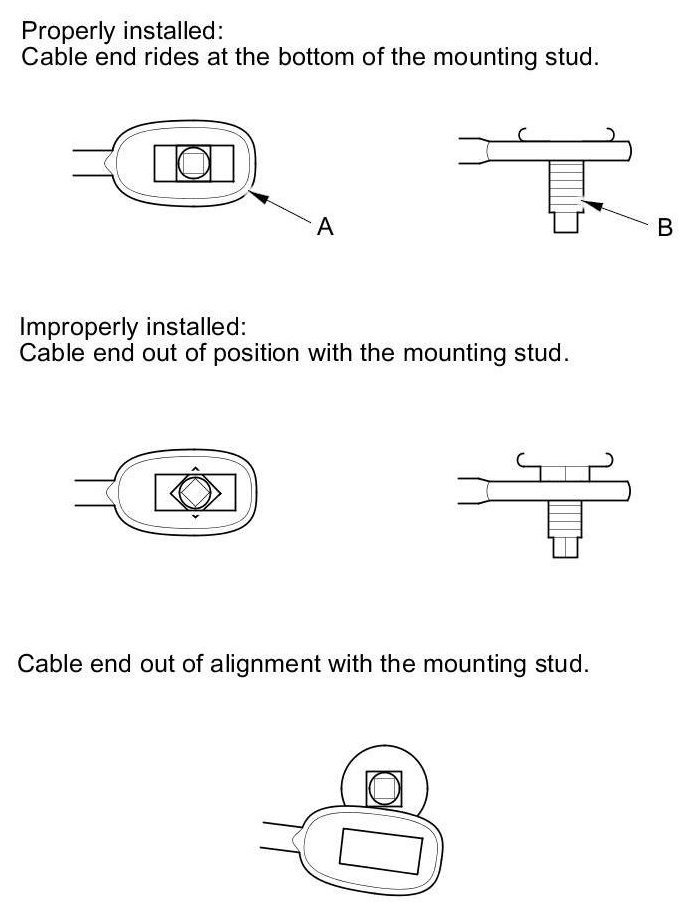 Properly installed:
Cable end rides at the bottom of the mounting stud.

A

B

Improperly installed:
Cable end out of position with the mounting stud.

Cable end out of alignment with the mounting stud.