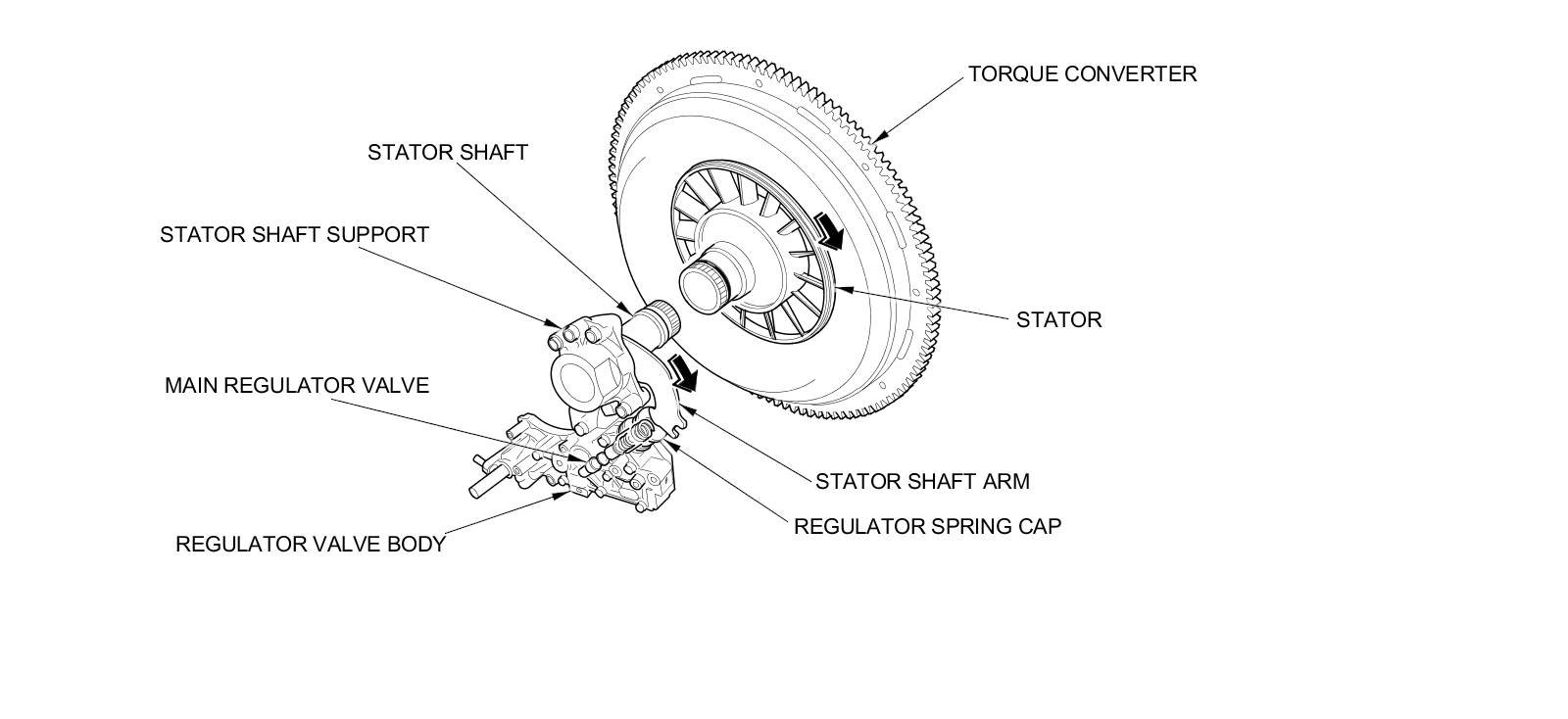 TORQUE CONVERTER

STATOR SHAFT

STATOR SHAFT SUPPORT

STATOR

MAIN REGULATOR VALVE

STATOR SHAFT ARM

REGULATOR SPRING CAP

REGULATOR VALVE BODY