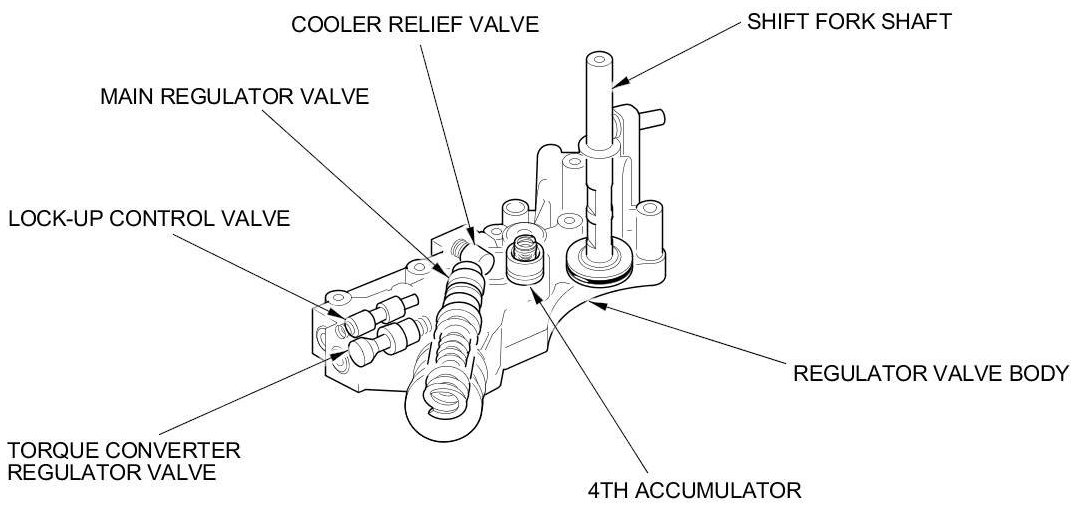 COOLER RELIEF VALVE

SHIFT FORK SHAFT

MAIN REGULATOR VALVE

LOCK-UP CONTROL VALVE

REGULATOR VALVE BODY

TORQUE CONVERTER REGULATOR VALVE

4TH ACCUMULATOR