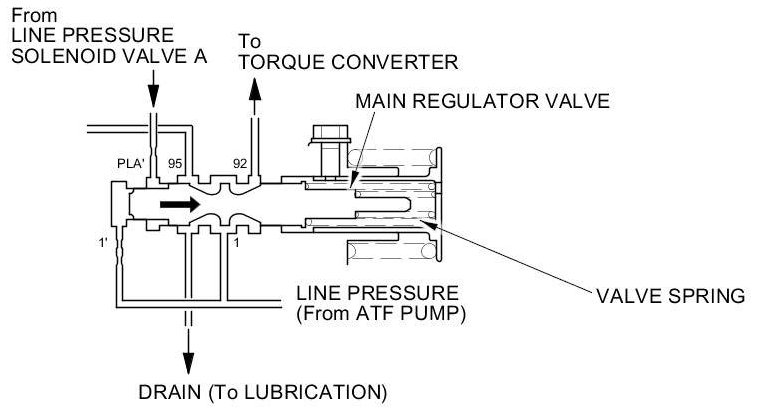 From
LINE PRESSURE
SOLENOID VALVE A

To
TORQUE CONVERTER

MAIN REGULATOR VALVE

PLA'

95

92

1'

1

LINE PRESSURE
(From ATF PUMP)

VALVE SPRING

DRAIN (To LUBRICATION)