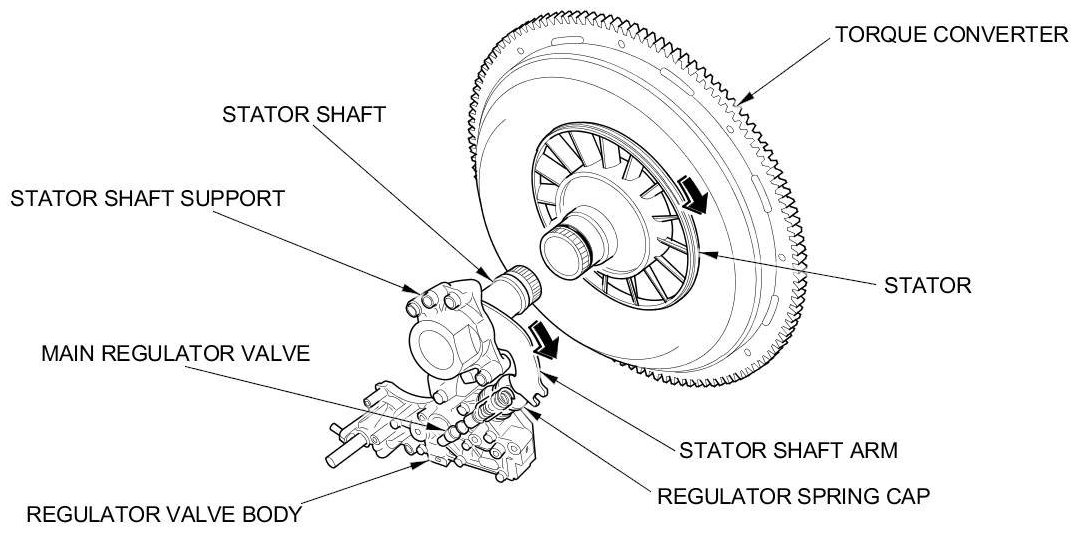 TORQUE CONVERTER
STATOR SHAFT
STATOR SHAFT SUPPORT
STATOR
MAIN REGULATOR VALVE
STATOR SHAFT ARM
REGULATOR SPRING CAP
REGULATOR VALVE BODY