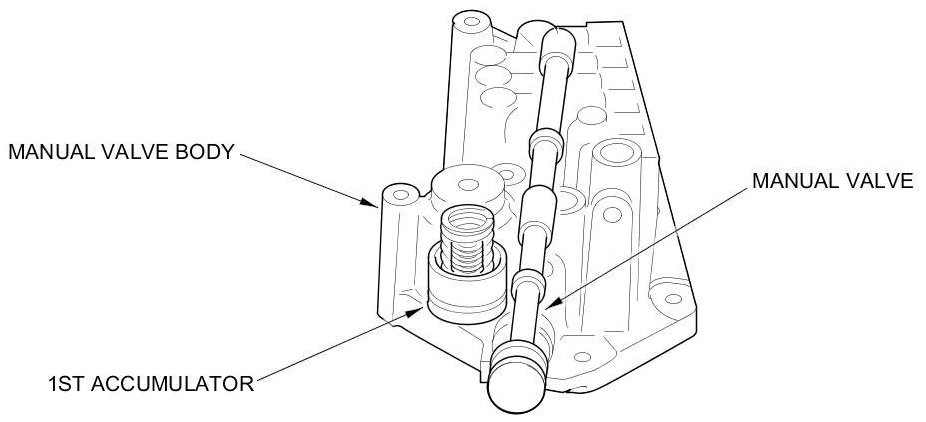 MANUAL VALVE BODY

MANUAL VALVE

1ST ACCUMULATOR