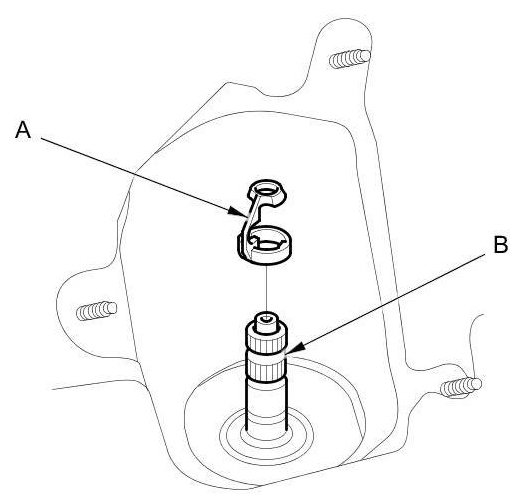 A

B