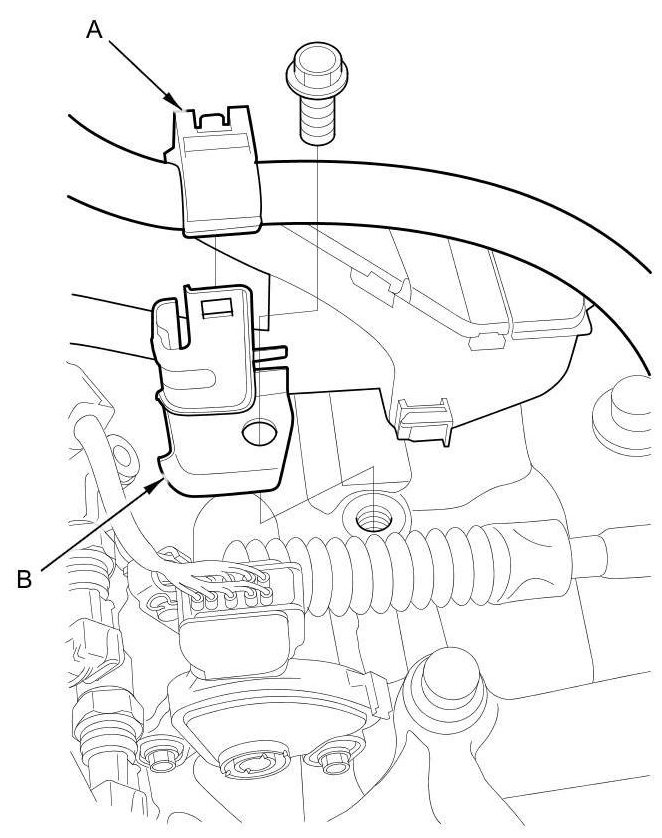 A

B