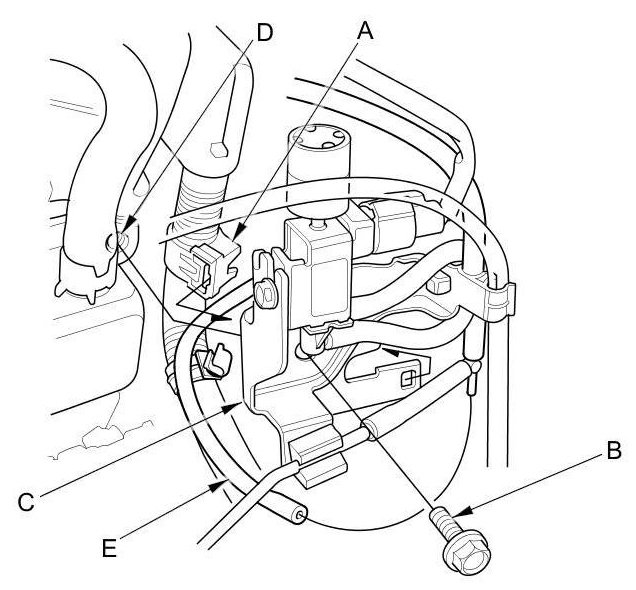 D
A
B
C
E