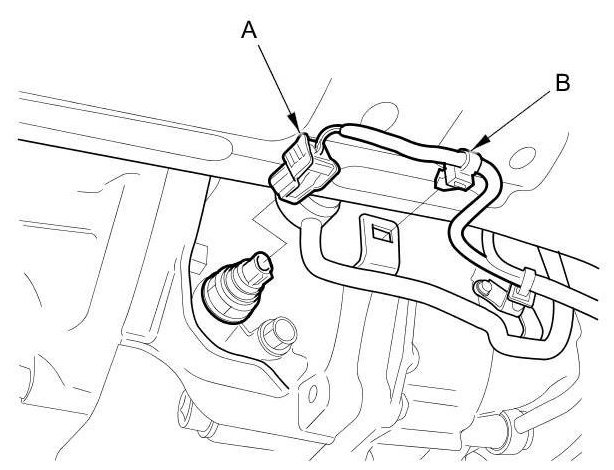 A

B