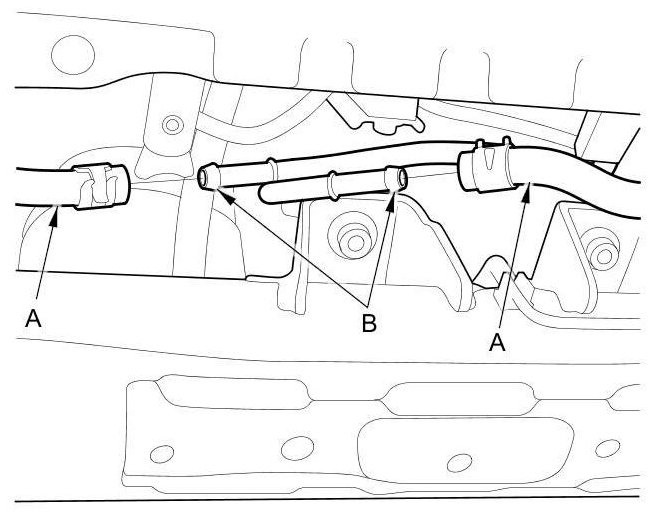 A
B
A