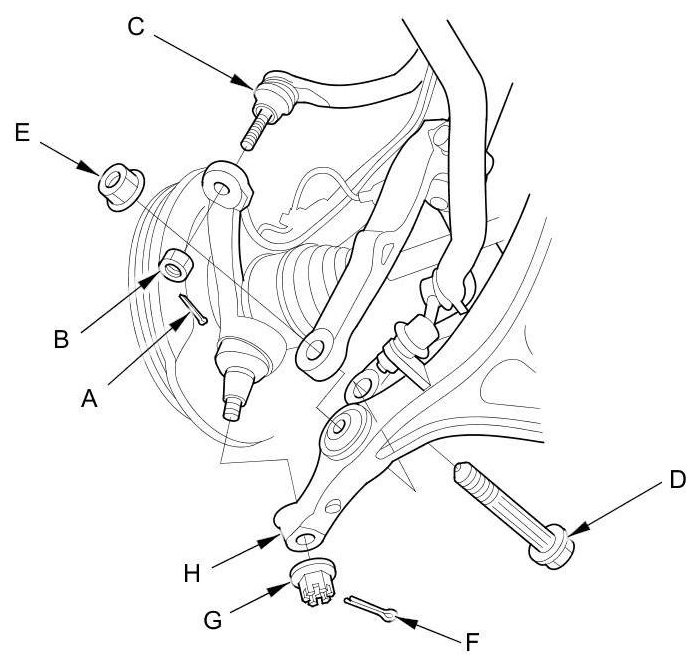 C
E
B
A
D
H
G
F