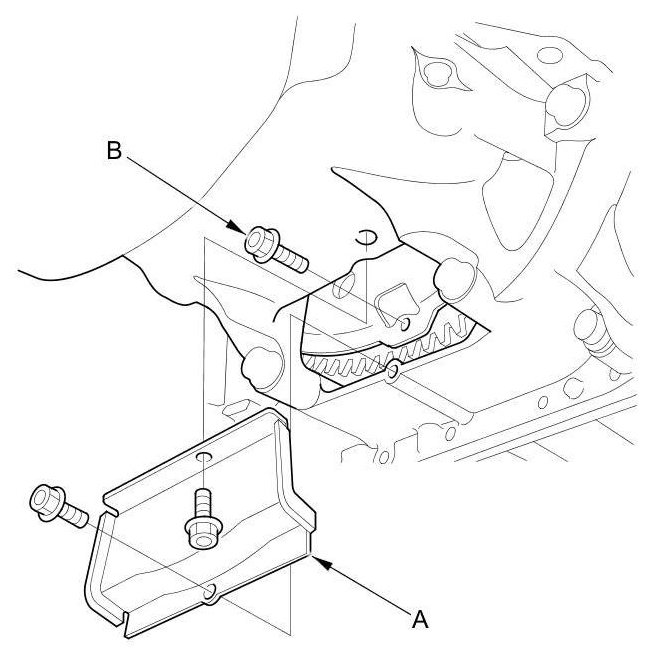 B

A