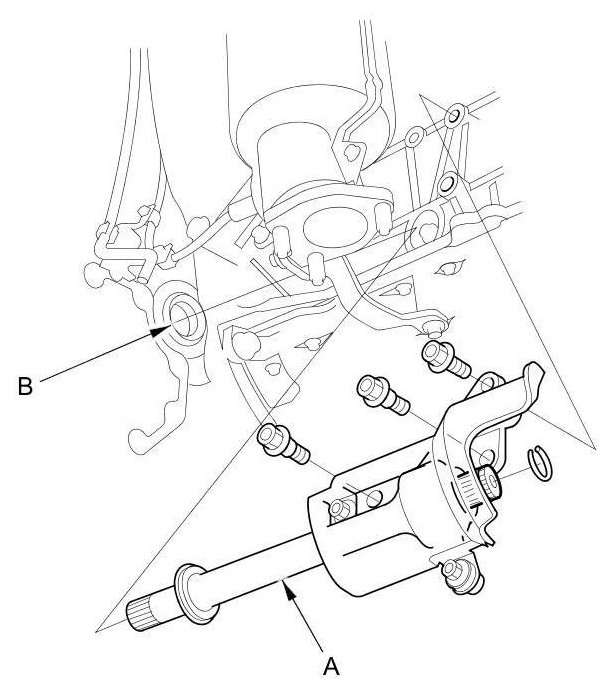 B

A