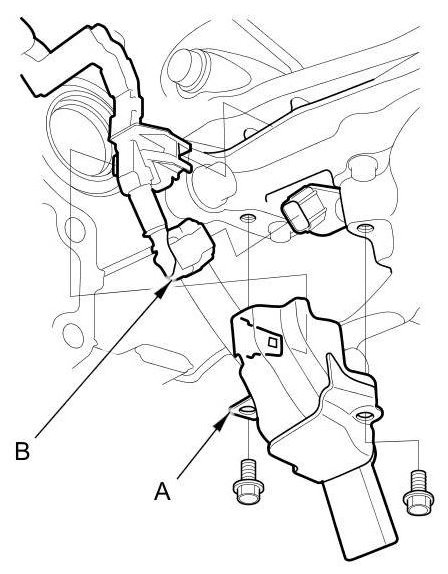 B
A