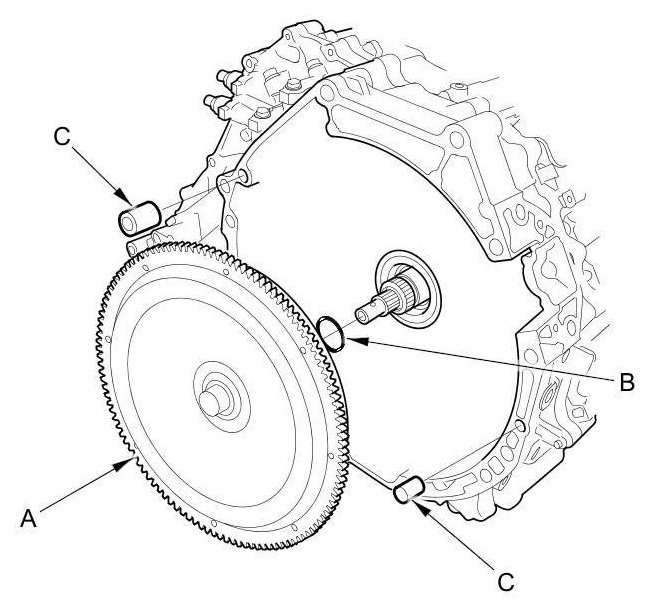 C

B

A

C