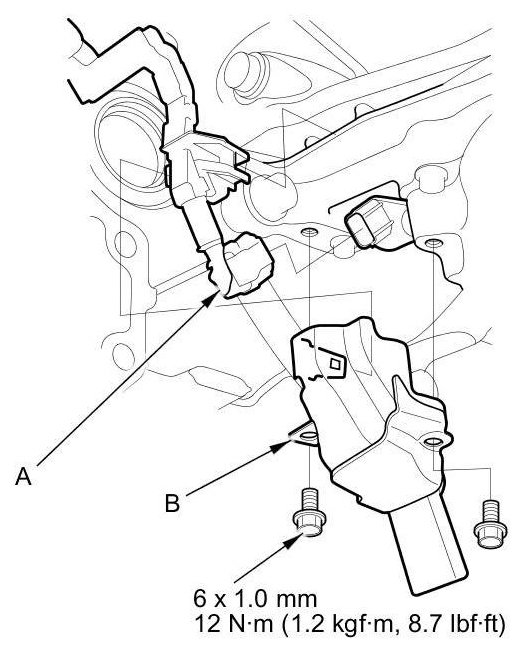 A

B

6 x 1.0 mm
12 N·m (1.2 kgf·m, 8.7 lbf·ft)