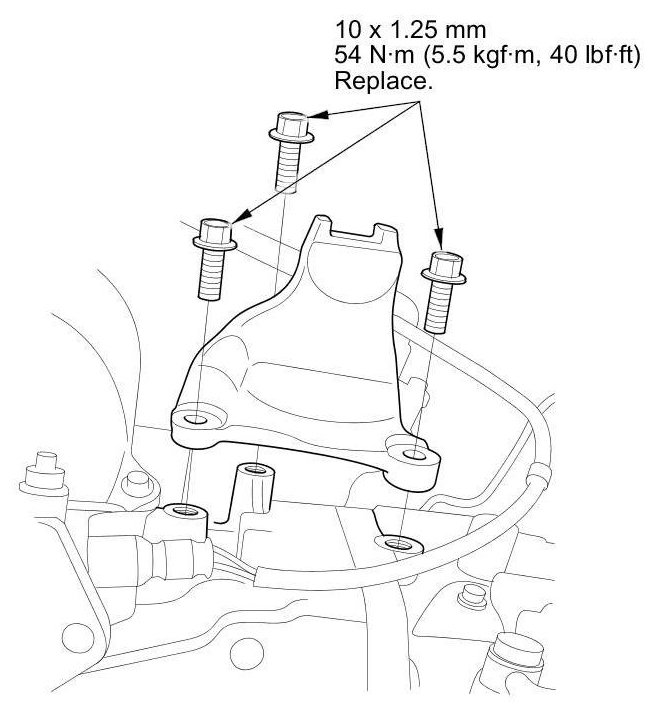 10 x 1.25 mm
54 N·m (5.5 kgf·m, 40 lbf·ft)
Replace.