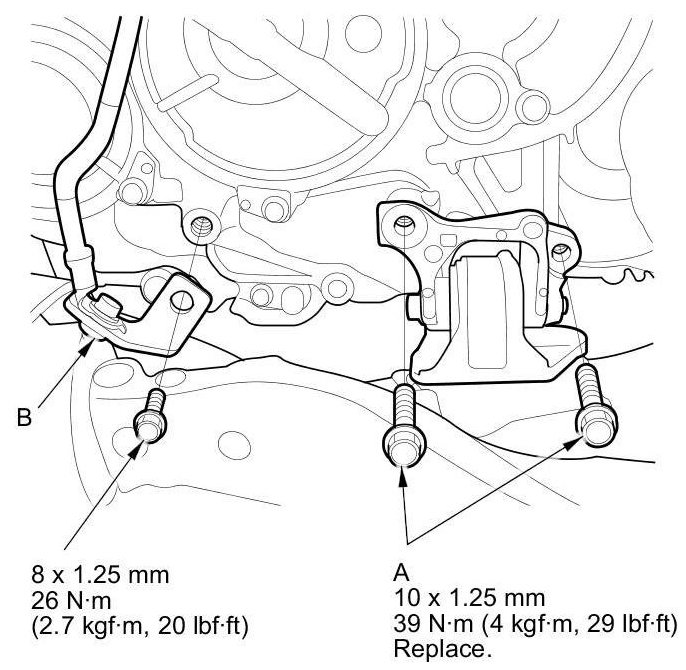 B

8 x 1.25 mm
26 N·m
(2.7 kgf·m, 20 lbf·ft)

A
10 x 1.25 mm
39 N·m (4 kgf·m, 29 lbf·ft)
Replace.