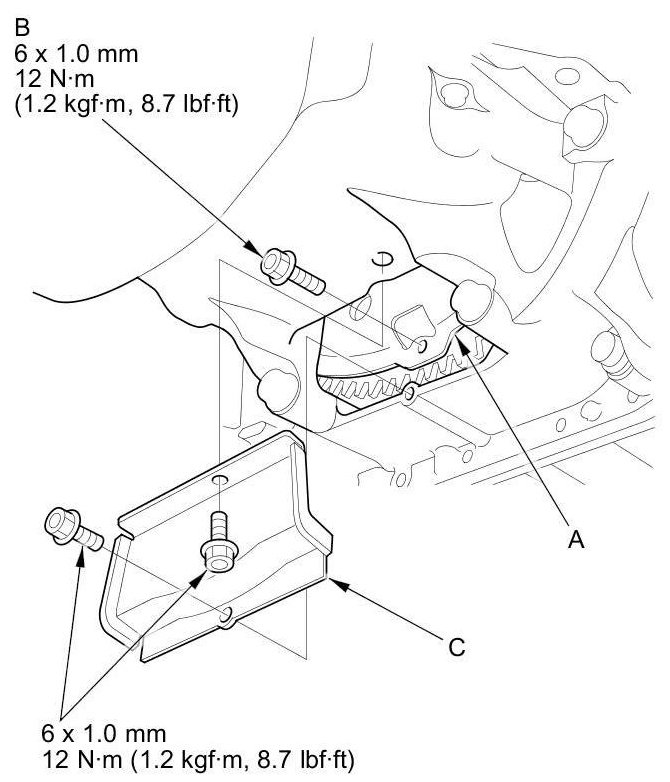 B
6 x 1.0 mm
12 N·m
(1.2 kgf·m, 8.7 lbf·ft)

A

C

6 x 1.0 mm
12 N·m (1.2 kgf·m, 8.7 lbf·ft)