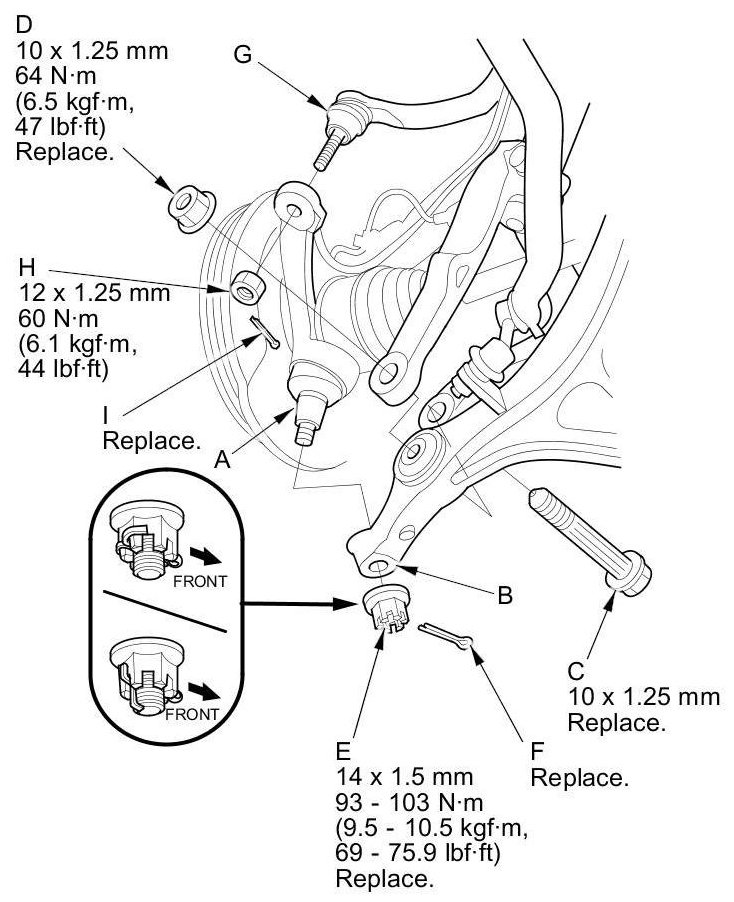 D
10 x 1.25 mm
64 N·m
(6.5 kgf·m,
47 lbf·ft)
Replace.

G

H
12 x 1.25 mm
60 N·m
(6.1 kgf·m,
44 lbf·ft)

I
Replace.

A

FRONT

FRONT

B

C
10 x 1.25 mm
Replace.

E
14 x 1.5 mm
93 - 103 N·m
(9.5 - 10.5 kgf·m,
69 - 75.9 lbf·ft)
Replace.

F
Replace.