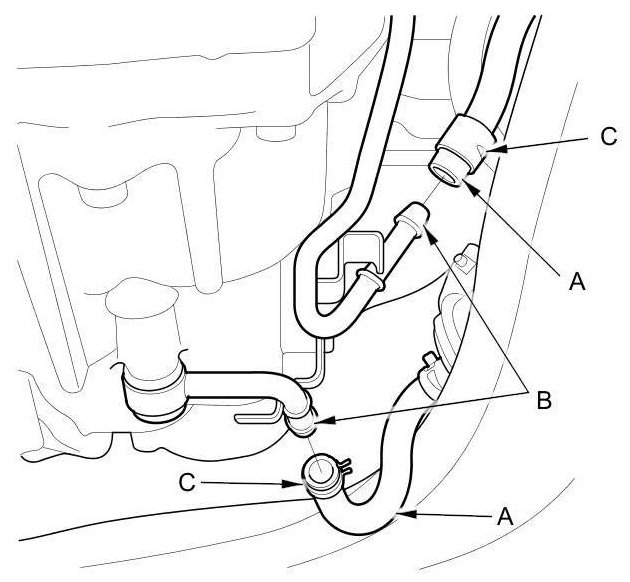 C
A
B
C
A