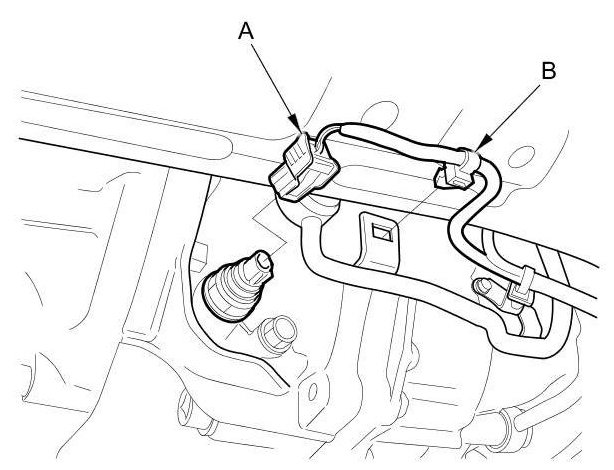 A

B