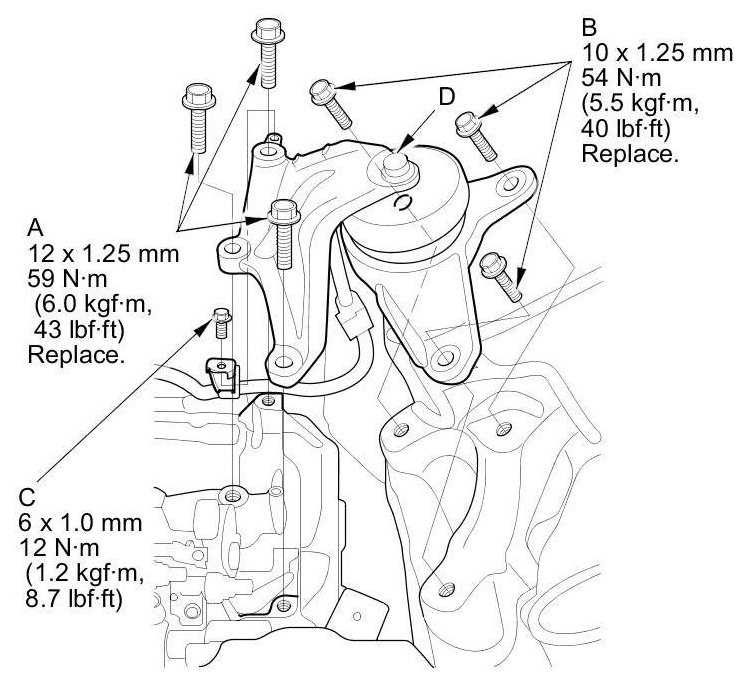 B
10 x 1.25 mm
54 N·m
(5.5 kgf·m,
40 lbf·ft)
Replace.

D

A
12 x 1.25 mm
59 N·m
(6.0 kgf·m,
43 lbf·ft)
Replace.

C
6 x 1.0 mm
12 N·m
(1.2 kgf·m,
8.7 lbf·ft)