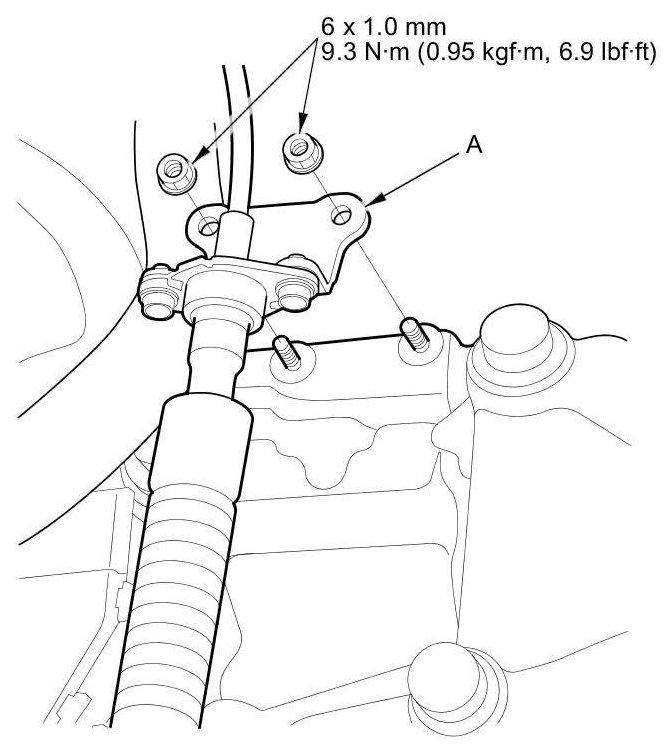 6 x 1.0 mm
9.3 N·m (0.95 kgf·m, 6.9 lbf·ft)

A