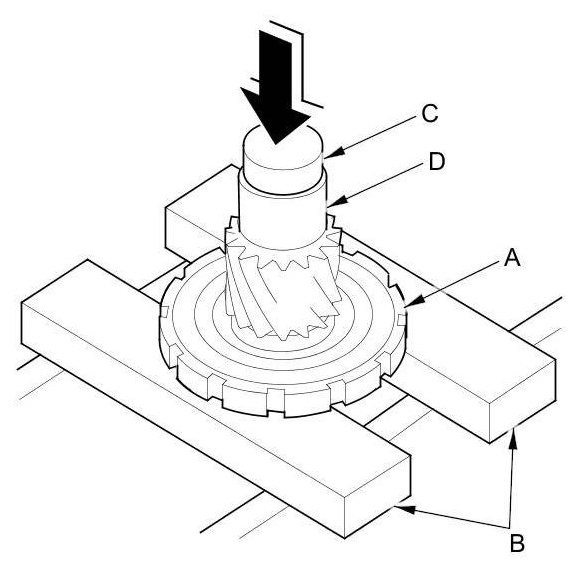 C
D
A
B