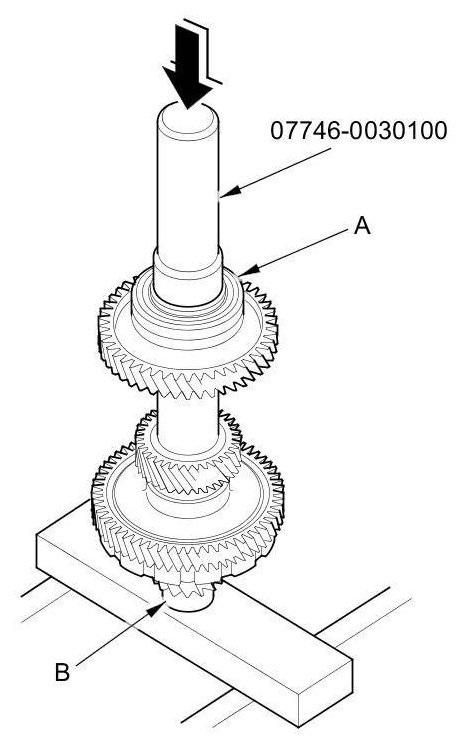 07746-0030100

A

B