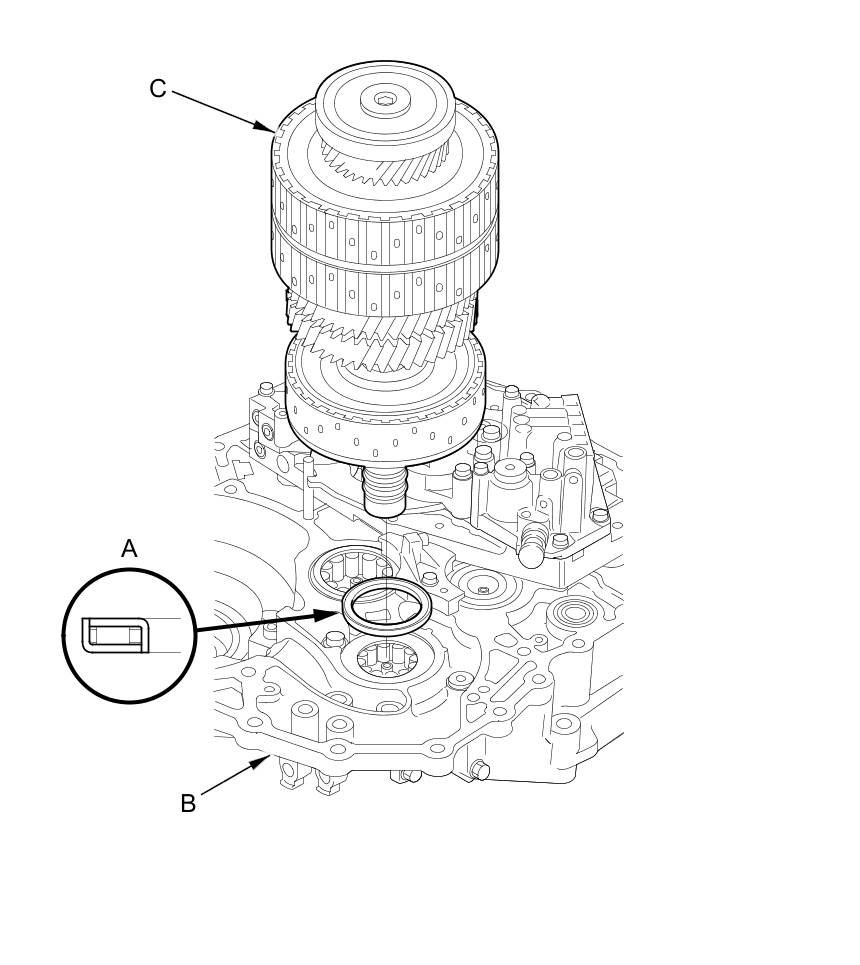 C

A

B