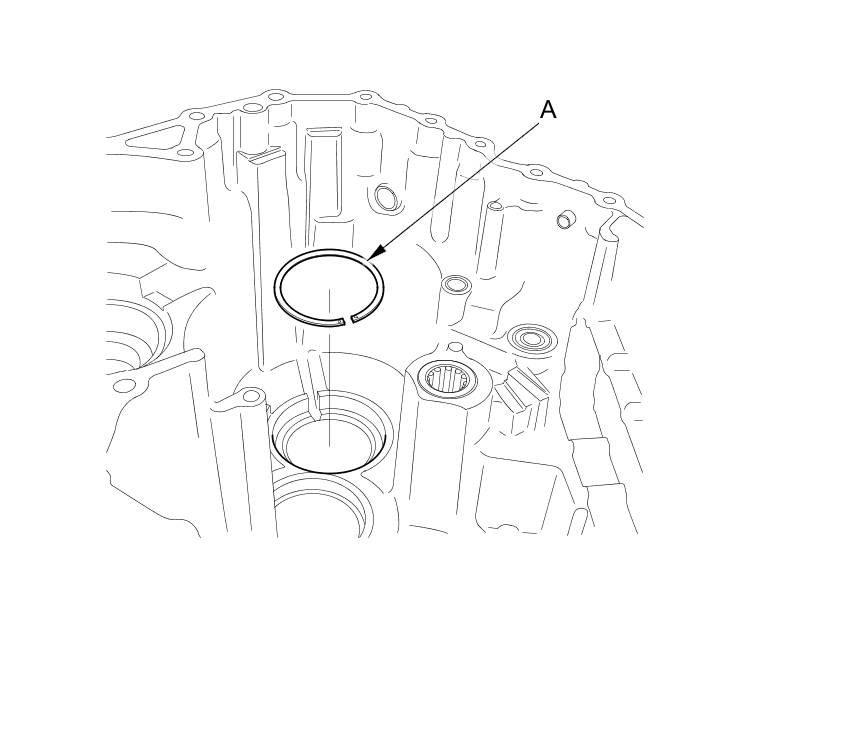 A