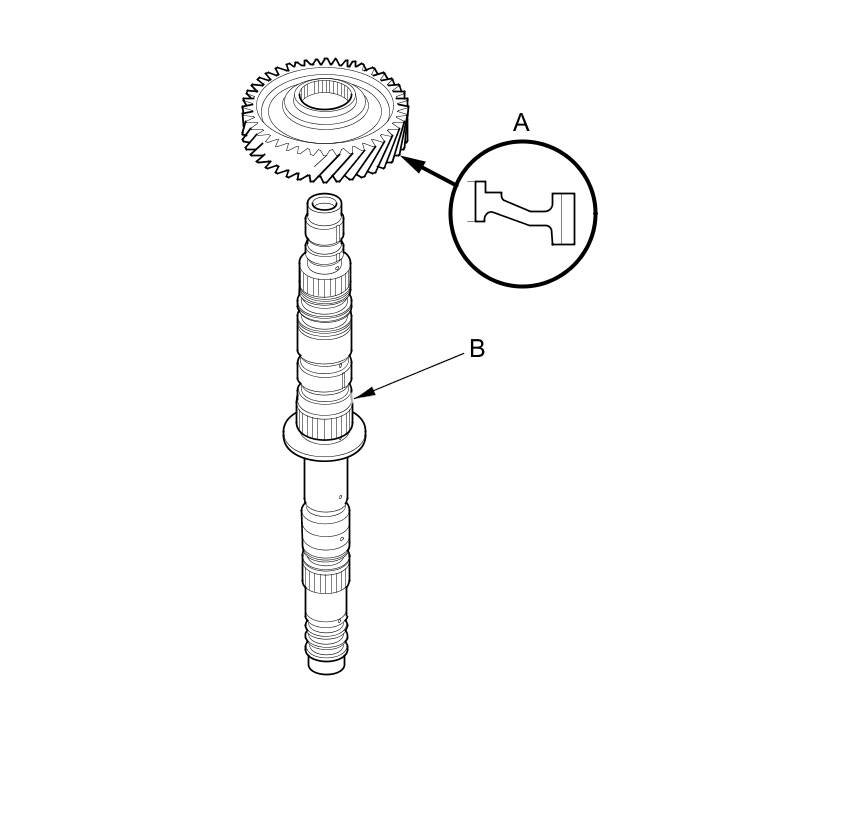 A

B