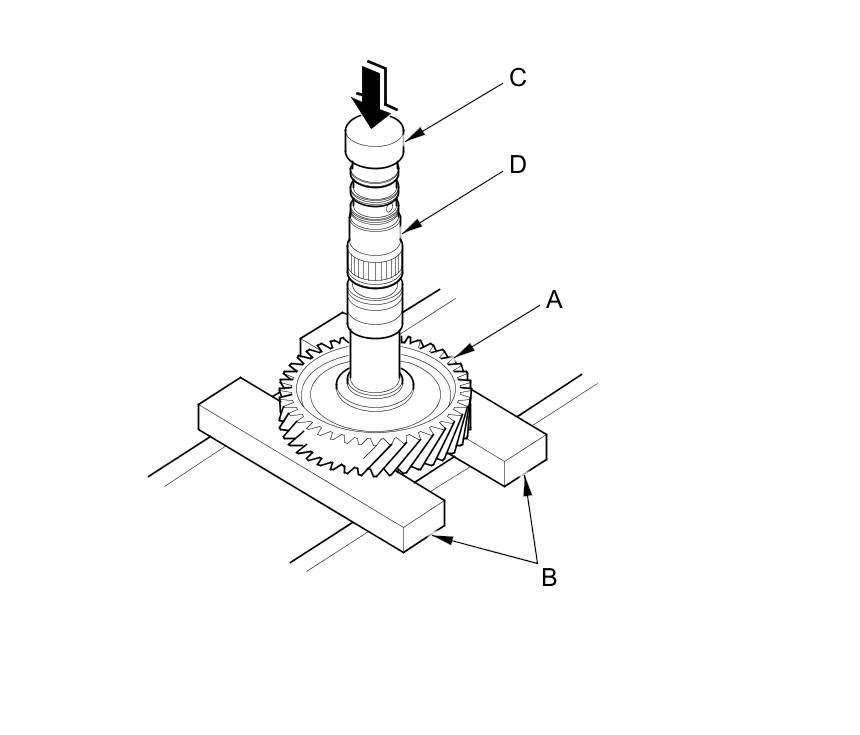 C
D
A
B