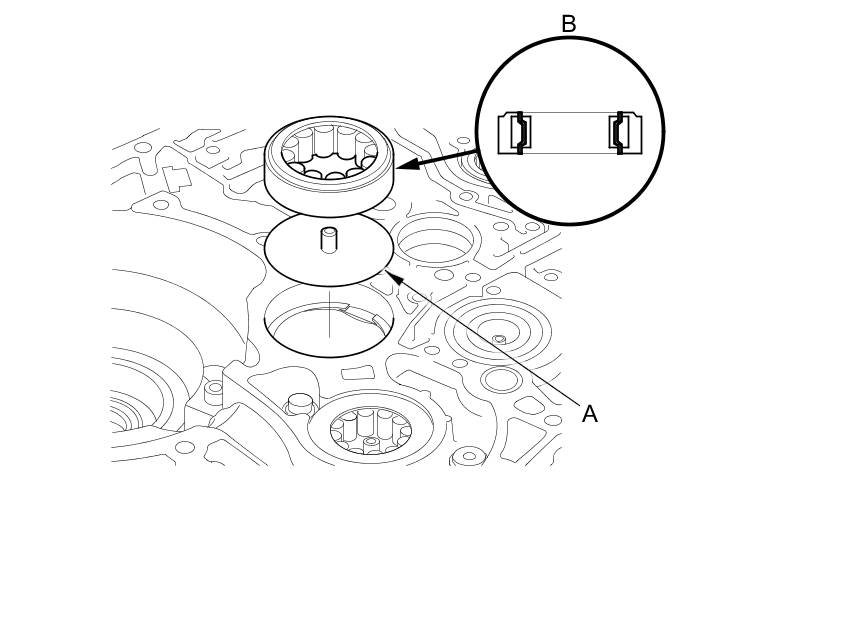 B

A