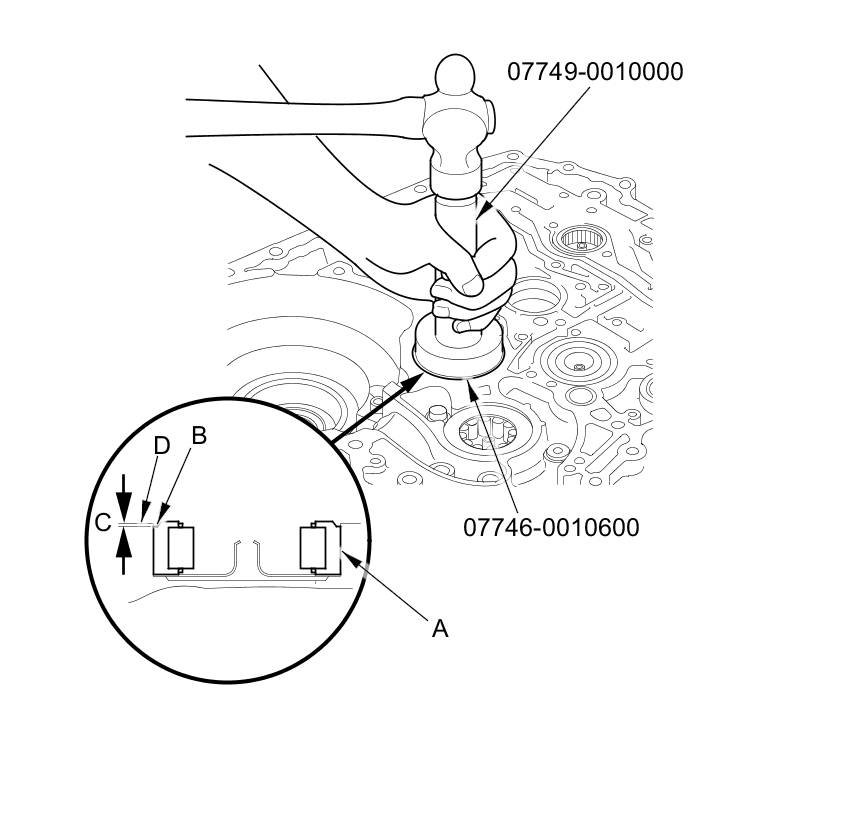 07749-0010000

D B

C

07746-0010600

A