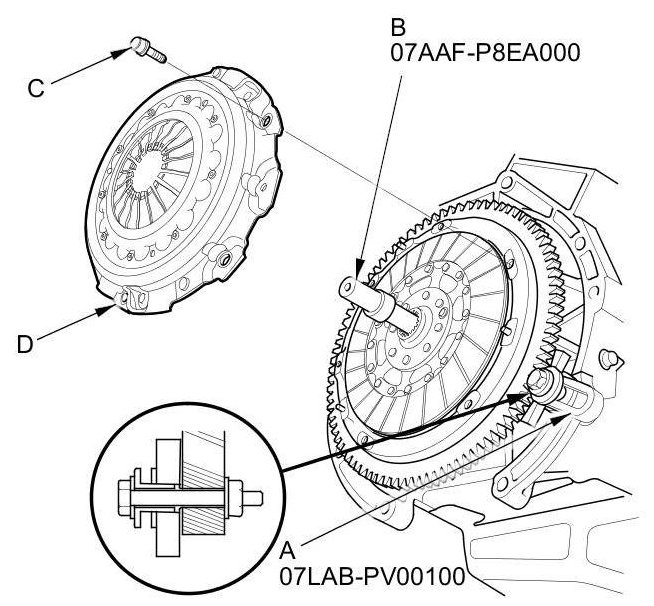 B
07AAF-P8EA000

C

D

A
07LAB-PV00100