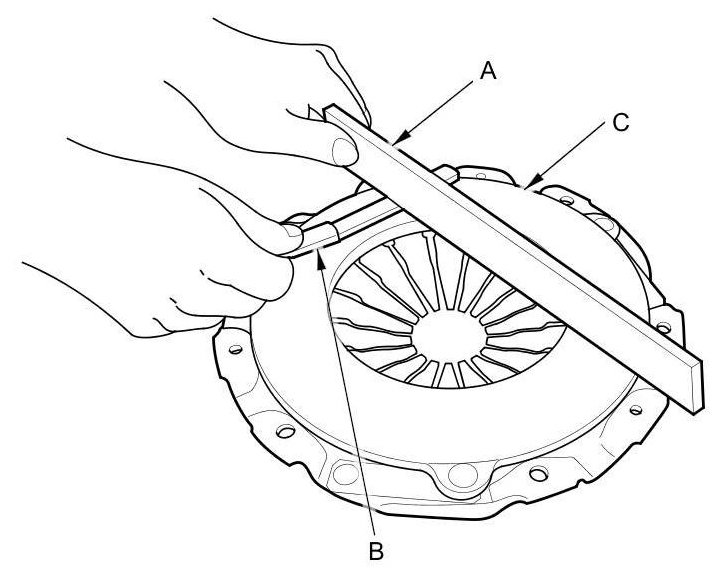 A
C
B