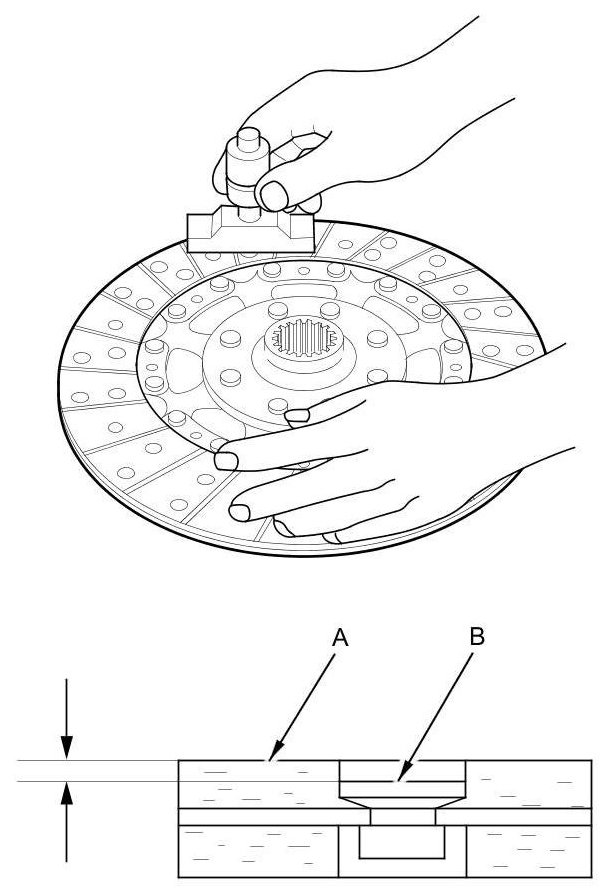 A
B