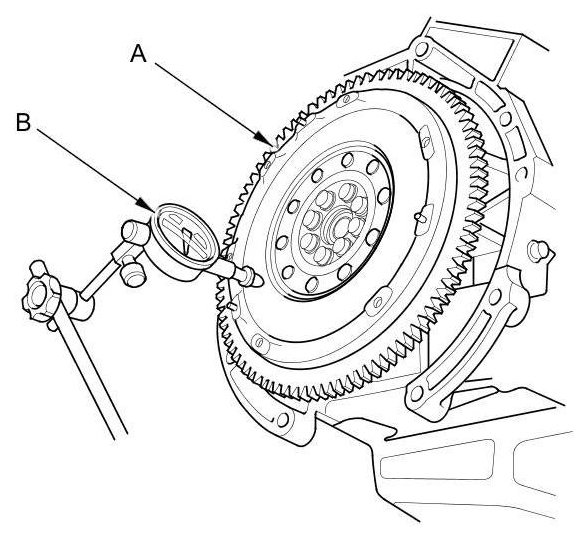 A
B