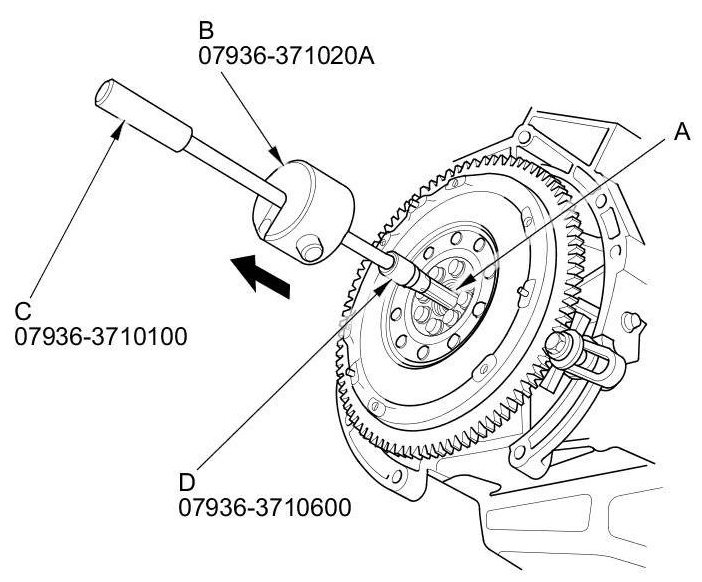 B
07936-371020A

A

C
07936-3710100

D
07936-3710600