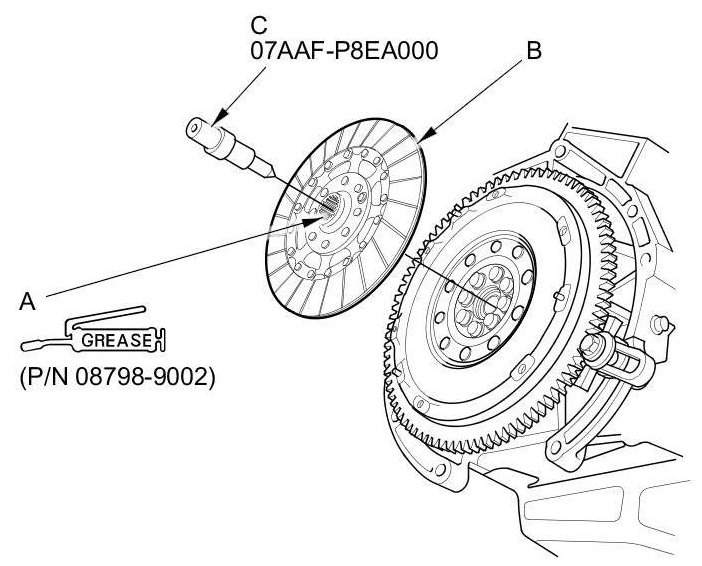 C
07AAF-P8EA000

B

A

GREASE
(P/N 08798-9002)