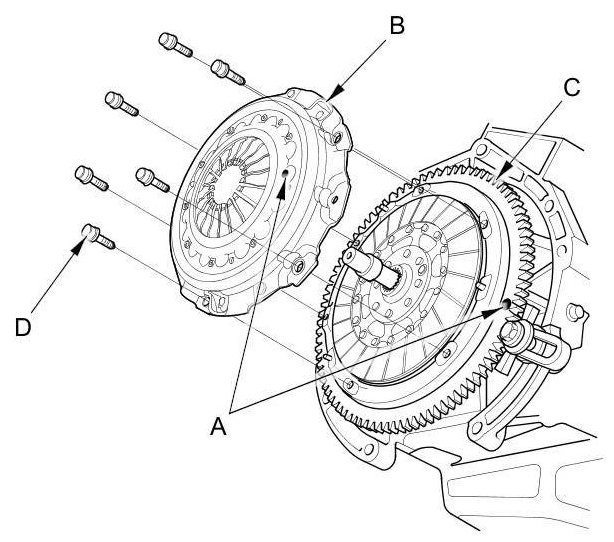 B
C
D
A