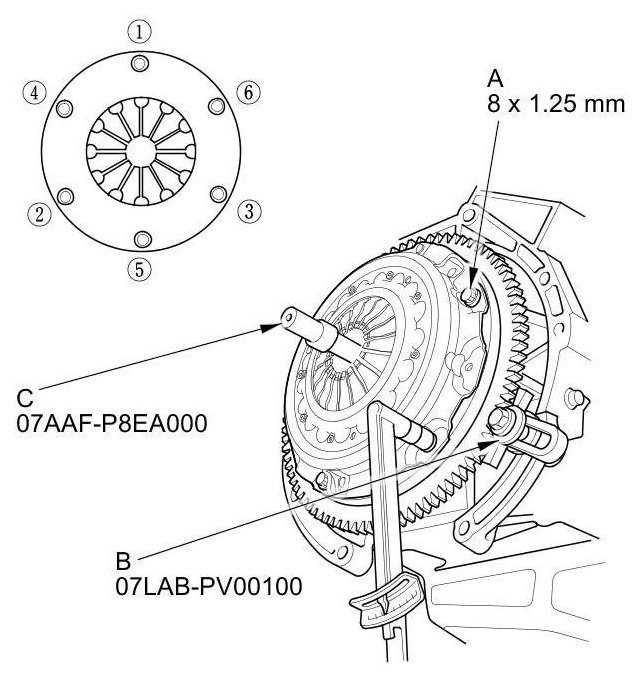 ①
④
⑥
②
③
⑤
A
8 x 1.25 mm
C
07AAF-P8EA000
B
07LAB-PV00100