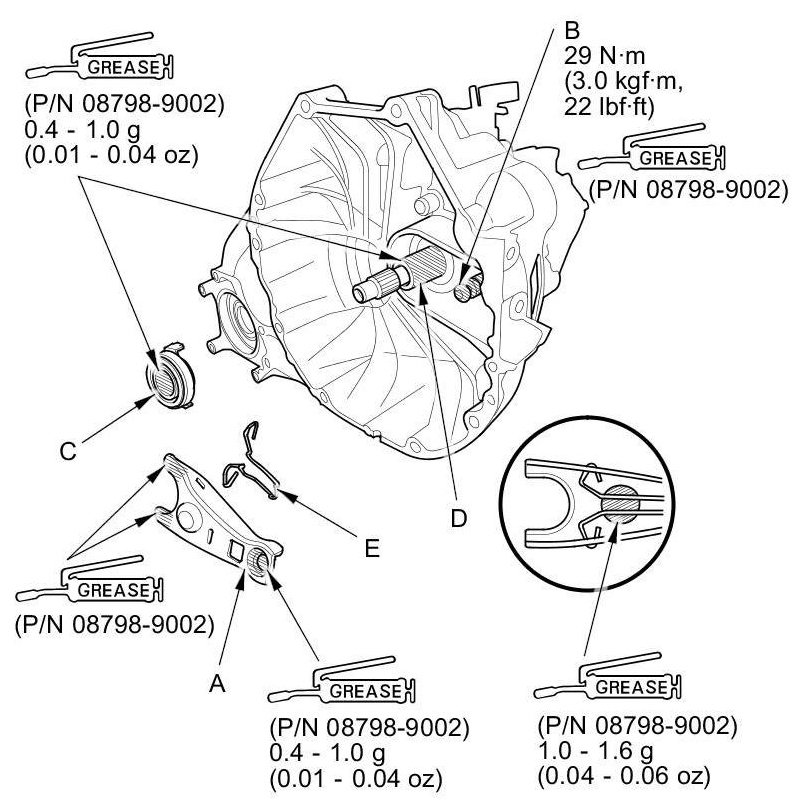 GREASE
(P/N 08798-9002)
0.4 - 1.0 g
(0.01 - 0.04 oz)

B
29 N·m
(3.0 kgf·m,
22 lbf·ft)

GREASE
(P/N 08798-9002)

C

D

E

GREASE
(P/N 08798-9002)

A

GREASE
(P/N 08798-9002)
0.4 - 1.0 g
(0.01 - 0.04 oz)

GREASE
(P/N 08798-9002)
1.0 - 1.6 g
(0.04 - 0.06 oz)