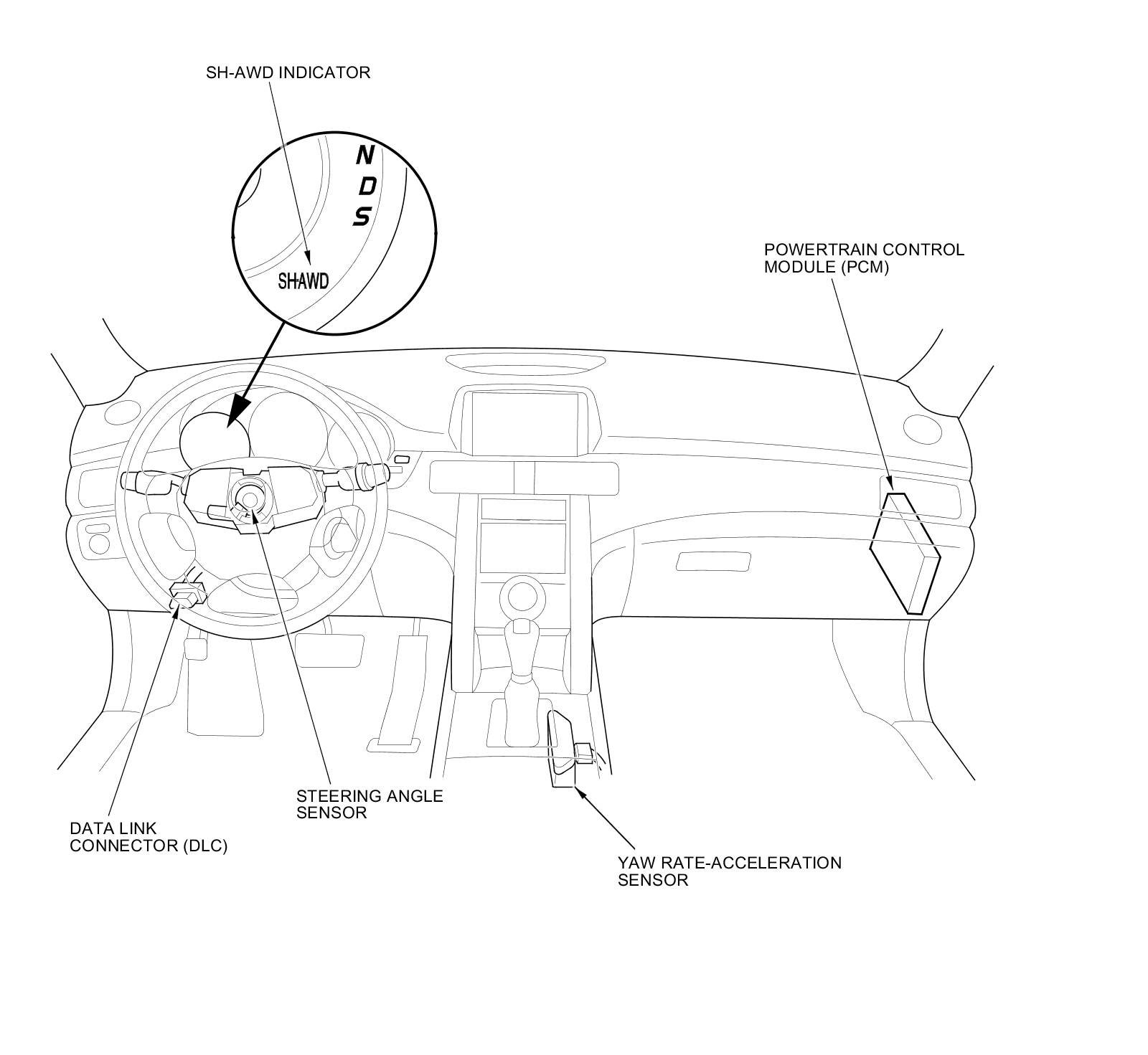 SH-AWD INDICATOR

N
D
S

SH-AWD

POWERTRAIN CONTROL MODULE (PCM)

STEERING ANGLE SENSOR

DATA LINK CONNECTOR (DLC)

YAW RATE-ACCELERATION SENSOR