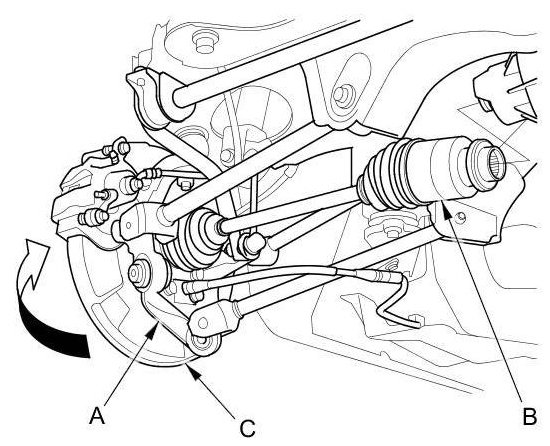 A
C
B